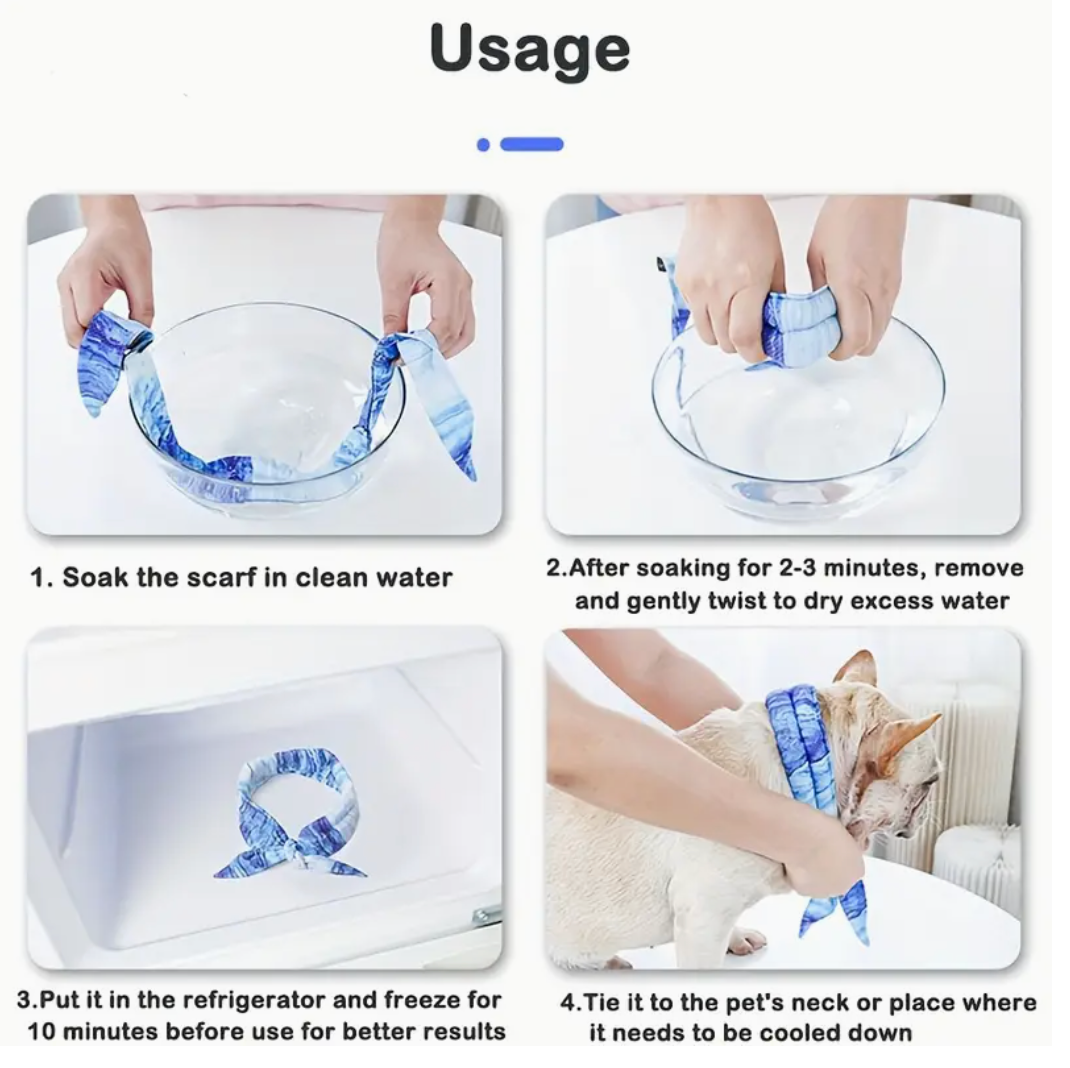 Usage

1. Soak the scarf in clean water

2.After soaking for 2-3 minutes, remove and gently twist to dry excess water

3.Put it in the refrigerator and freeze for 10 minutes before use for better results

4.Tie it to the pet's neck or place where it needs to be cooled down